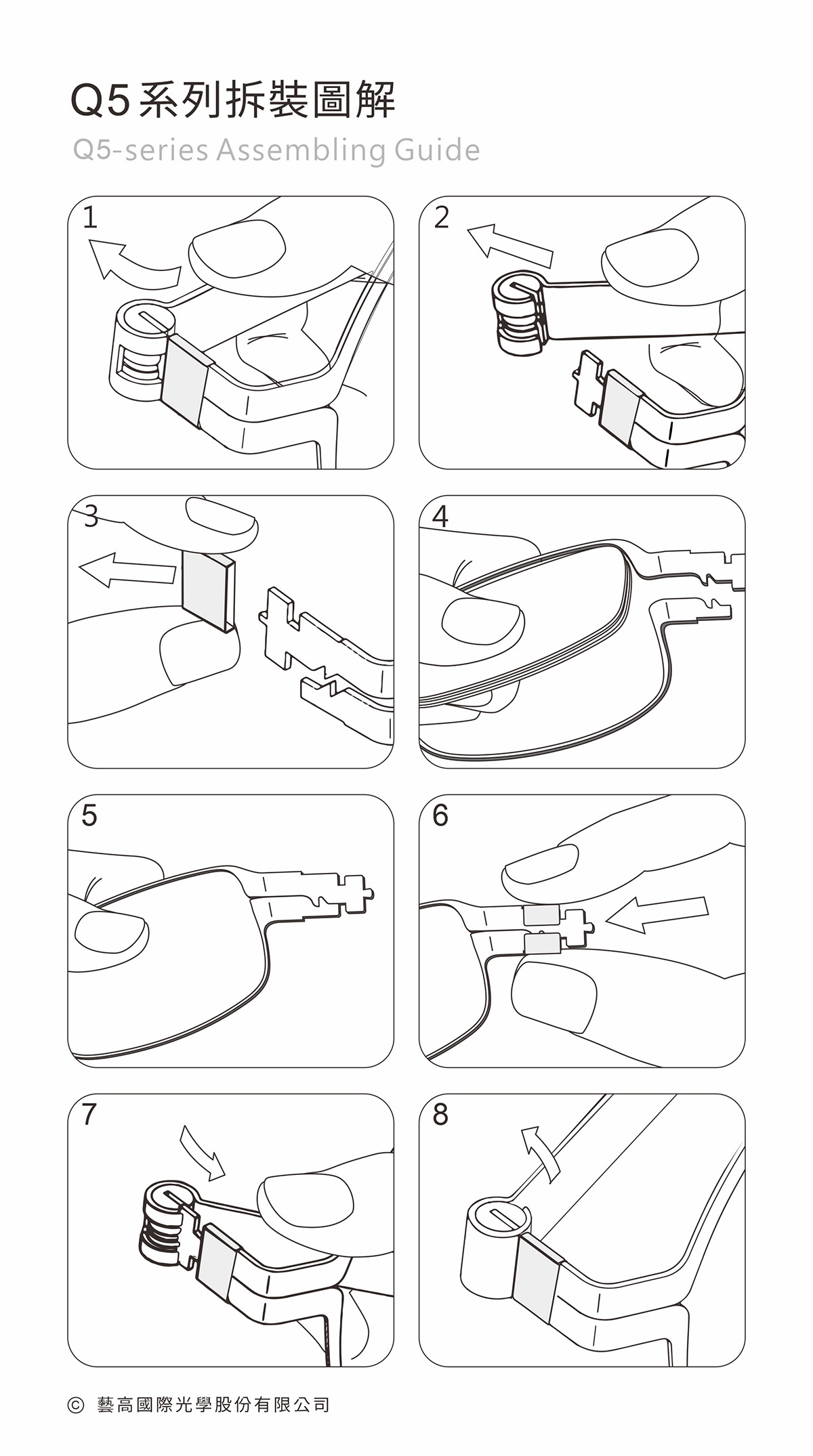 Q5系列拆裝圖解
Q5-series Assembling Guide

1

2

3

4

5

6

7

8

© 藝高國際光學股份有限公司