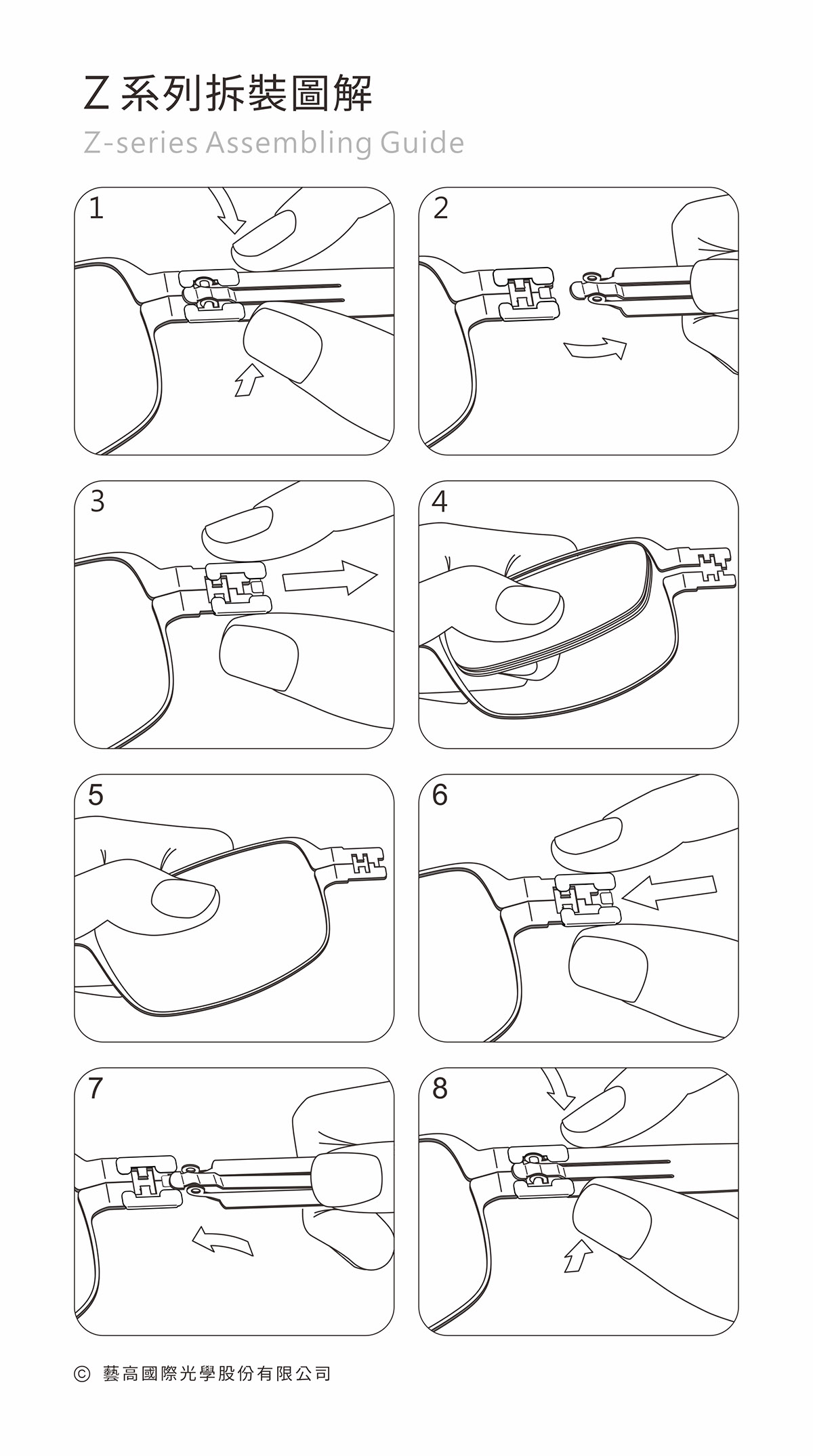 Z 系列拆裝圖解
Z-series Assembling Guide

1

2

3

4

5

6

7

8

© 藝高國際光學股份有限公司